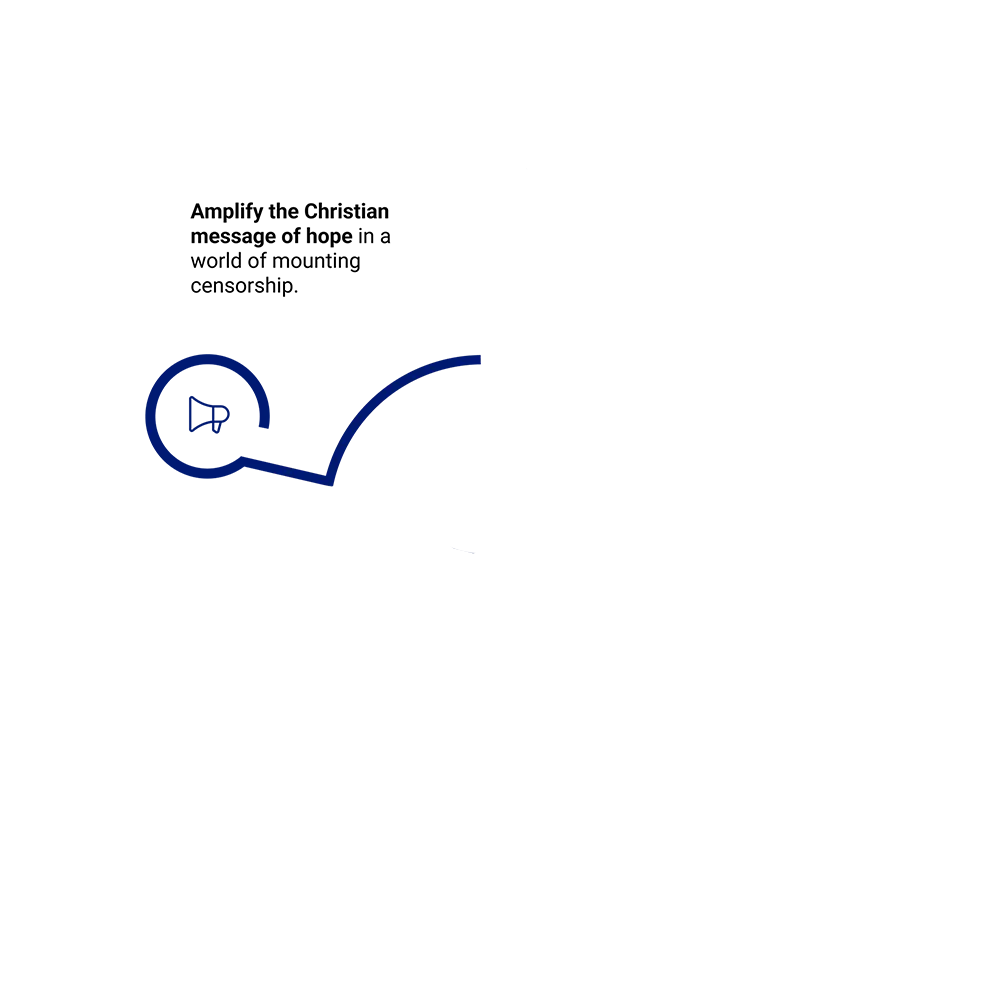 Amplify the Christian message of hope in a world of mounting censorship.